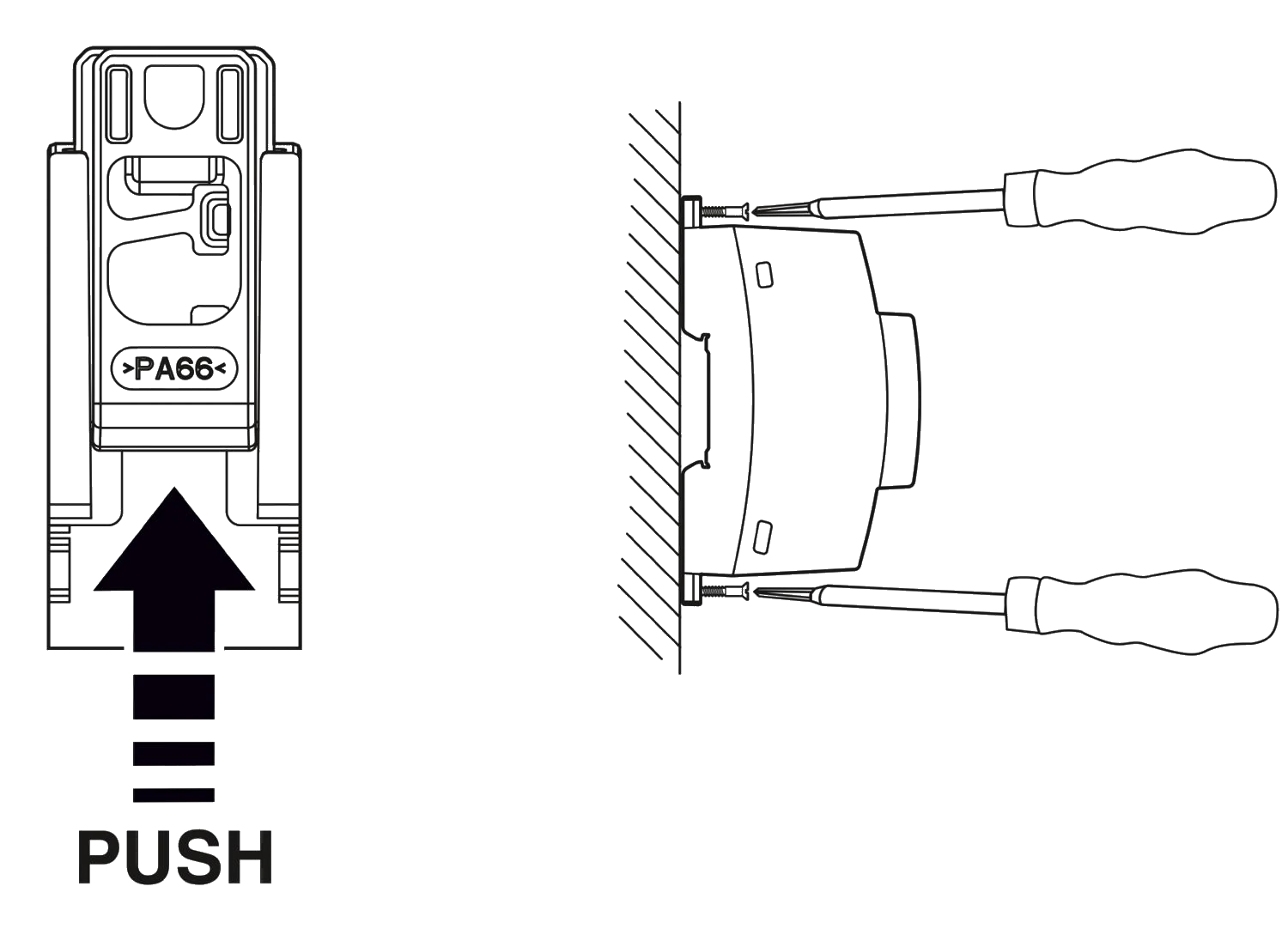 >PA66<

PUSH