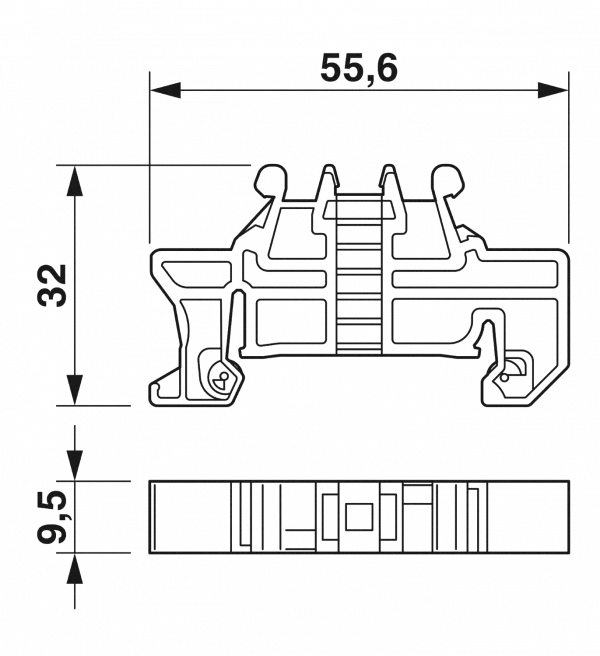 55,6

32

9,5